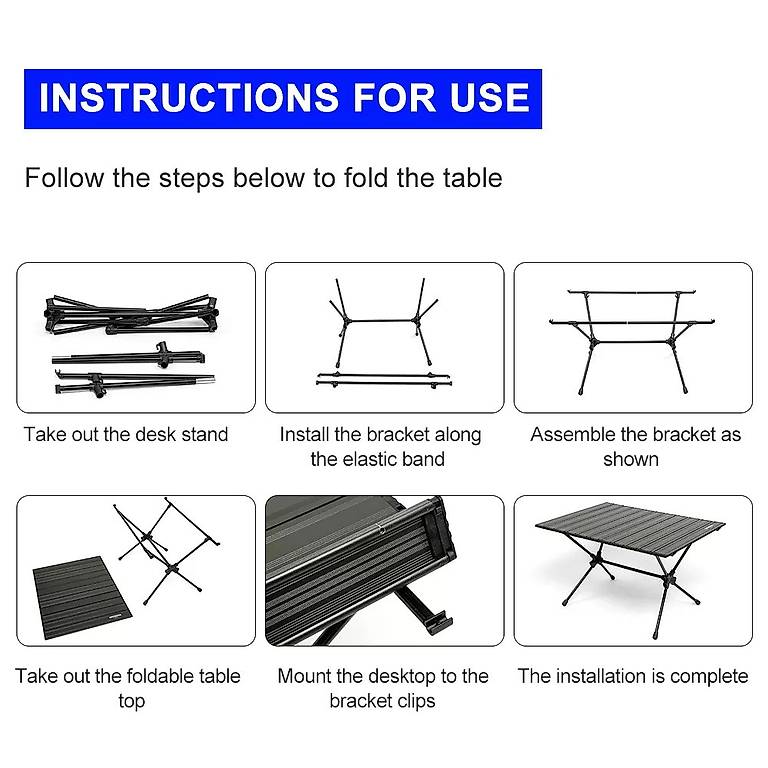 INSTRUCTIONS FOR USE

Follow the steps below to fold the table

Take out the desk stand

Install the bracket along the elastic band

Assemble the bracket as shown

Take out the foldable table top

Mount the desktop to the bracket clips

The installation is complete