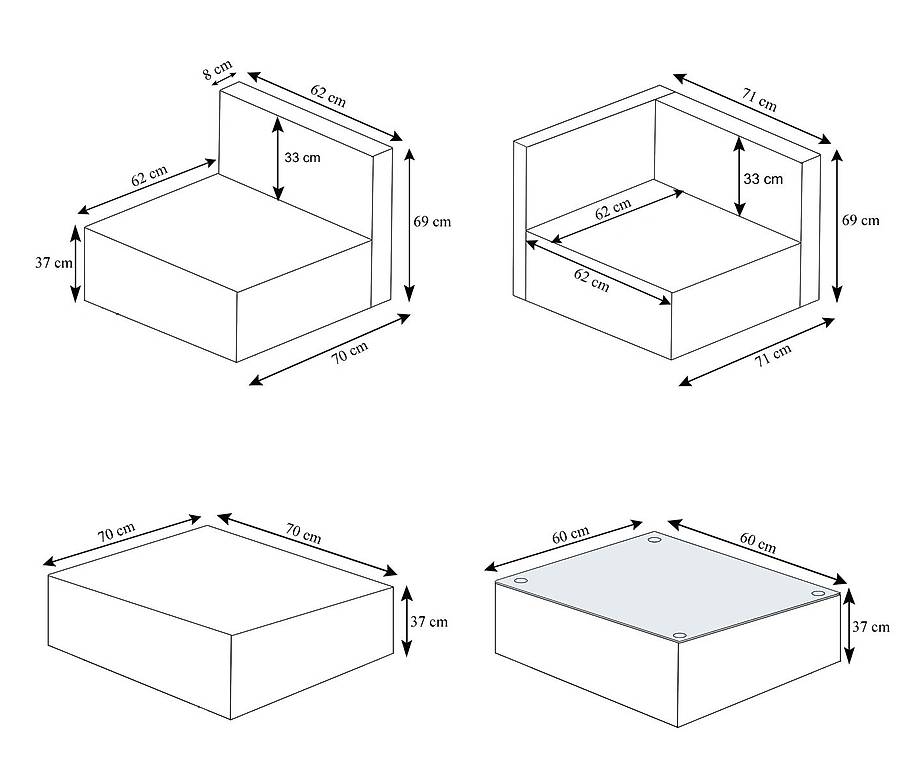 8 cm
62 cm
62 cm
33 cm
69 cm
37 cm
70 cm

71 cm
33 cm
62 cm
69 cm
62 cm
71 cm

70 cm
70 cm
37 cm

60 cm
60 cm
37 cm